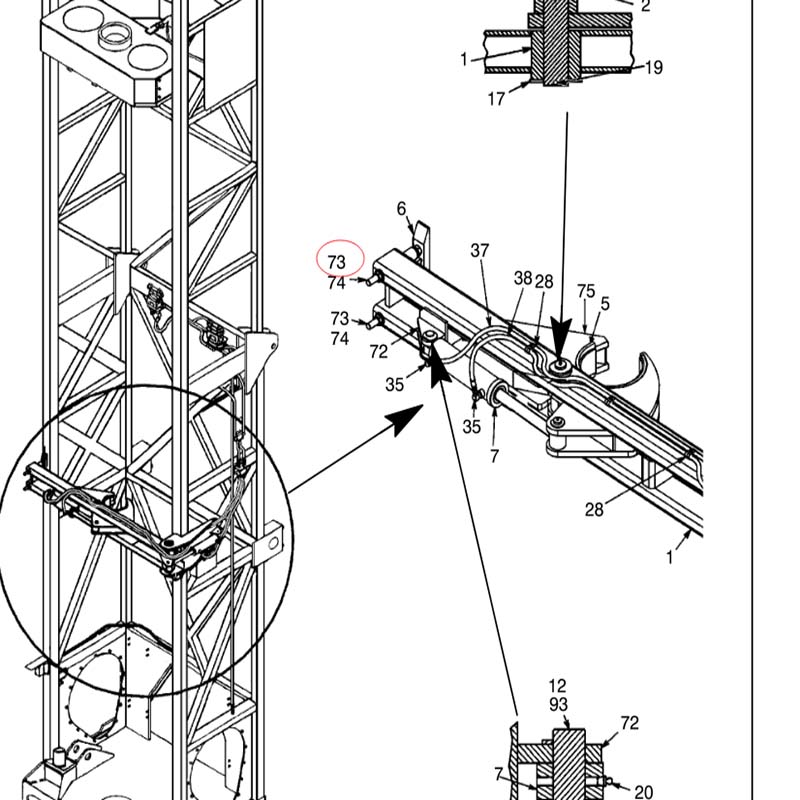 2
1
19
17
6
73
74
37
38
28
75
5
73
74
72
35
35
7
28
1
12
93
72
7
20