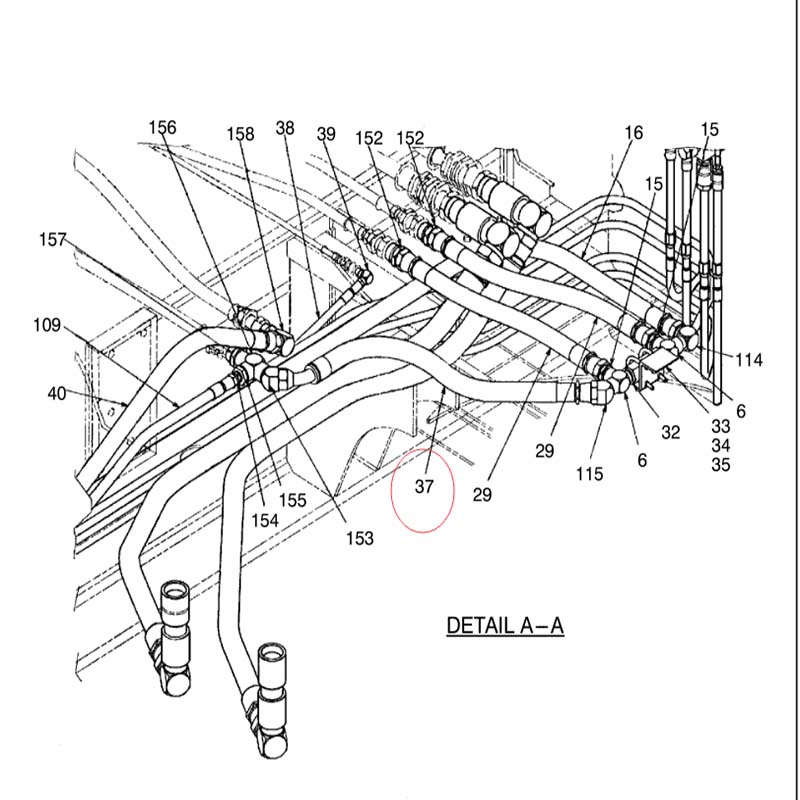 156
158
38
39
152
152
16
15
15
157
109
40
114
6
33
34
35
32
6
115
29
29
37
155
154
153
DETAIL A–A