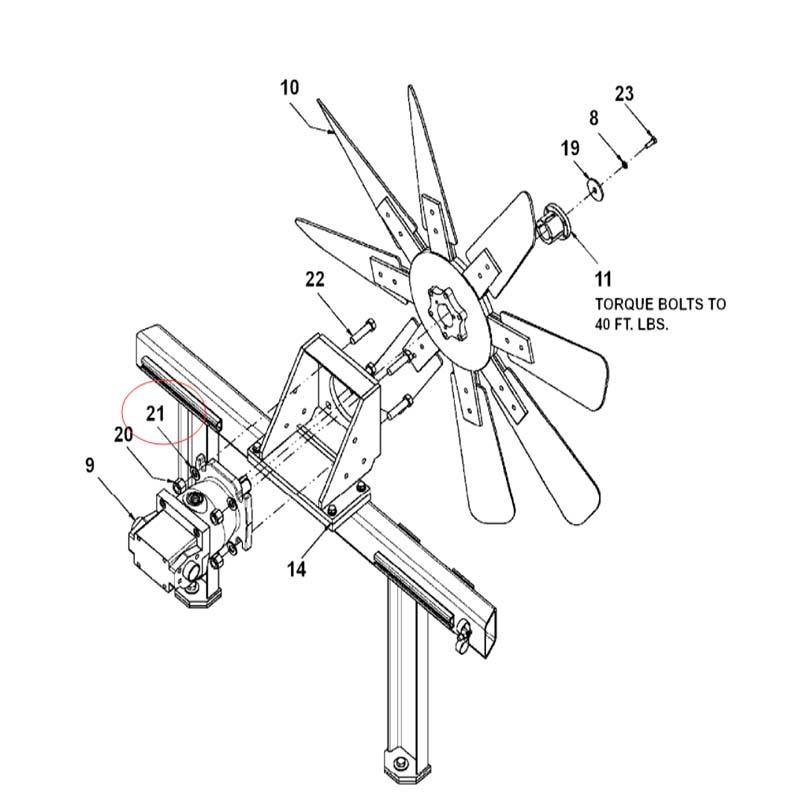 10

23

8

19

11

TORQUE BOLTS TO 40 FT. LBS.

22

21

20

9

14