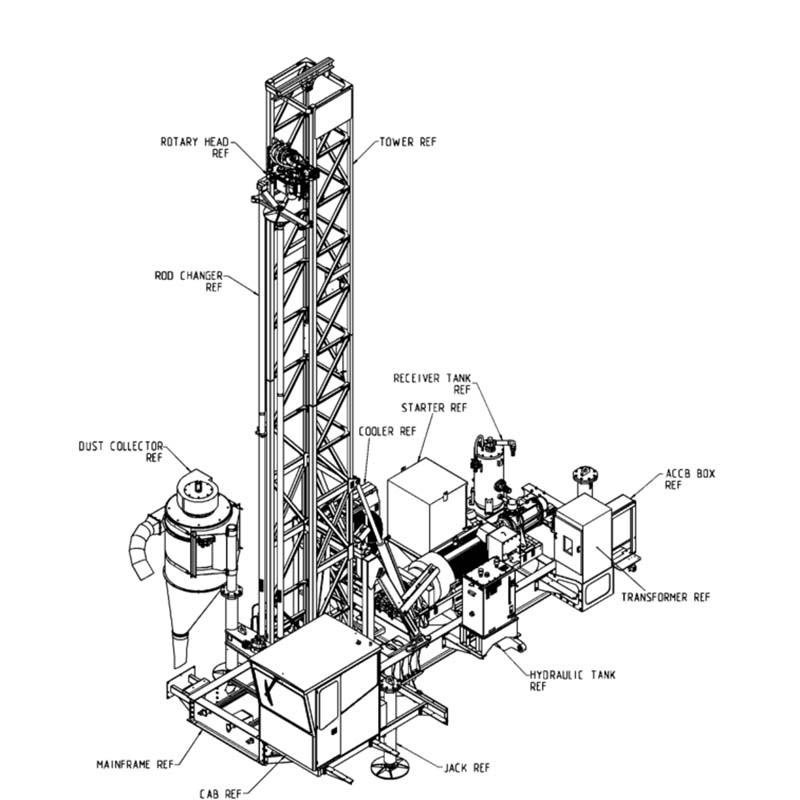 ROTARY HEAD REF

TOWER REF

ROD CHANGER REF

RECEIVER TANK REF

STARTER REF

COOLER REF

DUST COLLECTOR REF

ACCB BOX REF

TRANSFORMER REF

HYDRAULIC TANK REF

MAINFRAME REF

JACK REF

CAB REF