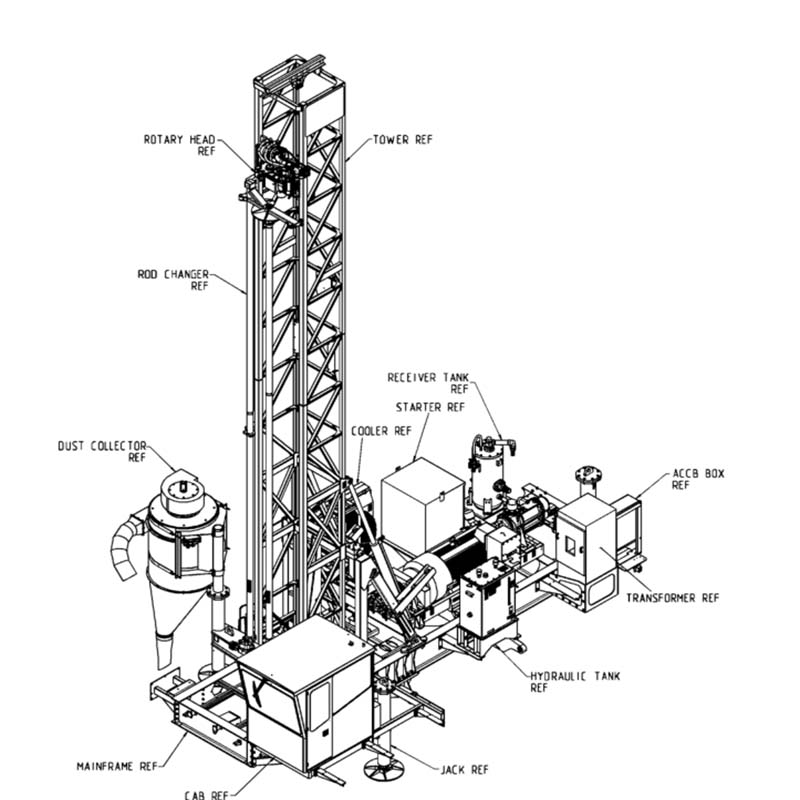 ROTARY HEAD REF

TOWER REF

ROD CHANGER REF

RECEIVER TANK REF

STARTER REF

COOLER REF

DUST COLLECTOR REF

ACCB BOX REF

TRANSFORMER REF

HYDRAULIC TANK REF

MAINFRAME REF

JACK REF

CAB REF