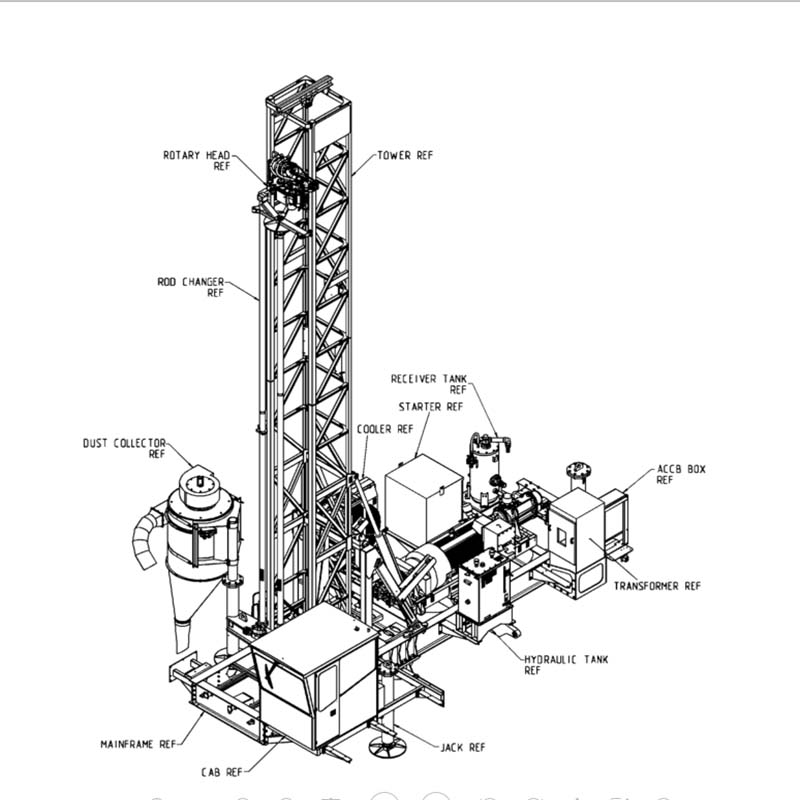 ROTARY HEAD REF

TOWER REF

ROD CHANGER REF

RECEIVER TANK REF

STARTER REF

COOLER REF

DUST COLLECTOR REF

ACCB BOX REF

TRANSFORMER REF

HYDRAULIC TANK REF

MAINFRAME REF

JACK REF

CAB REF