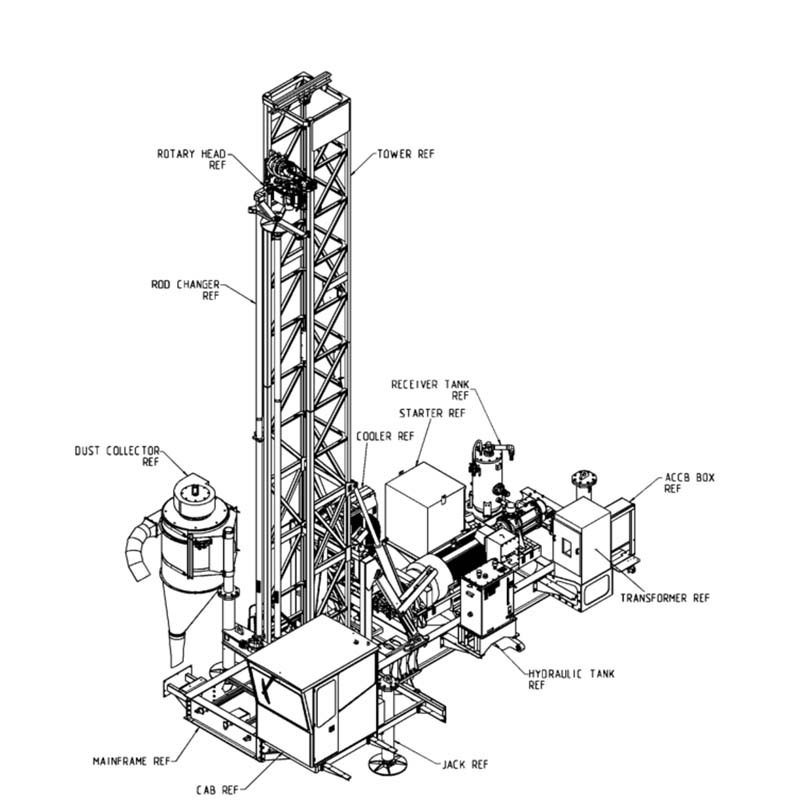 ROTARY HEAD REF

TOWER REF

ROD CHANGER REF

RECEIVER TANK REF

STARTER REF

COOLER REF

DUST COLLECTOR REF

ACCB BOX REF

TRANSFORMER REF

HYDRAULIC TANK REF

MAINFRAME REF

JACK REF

CAB REF