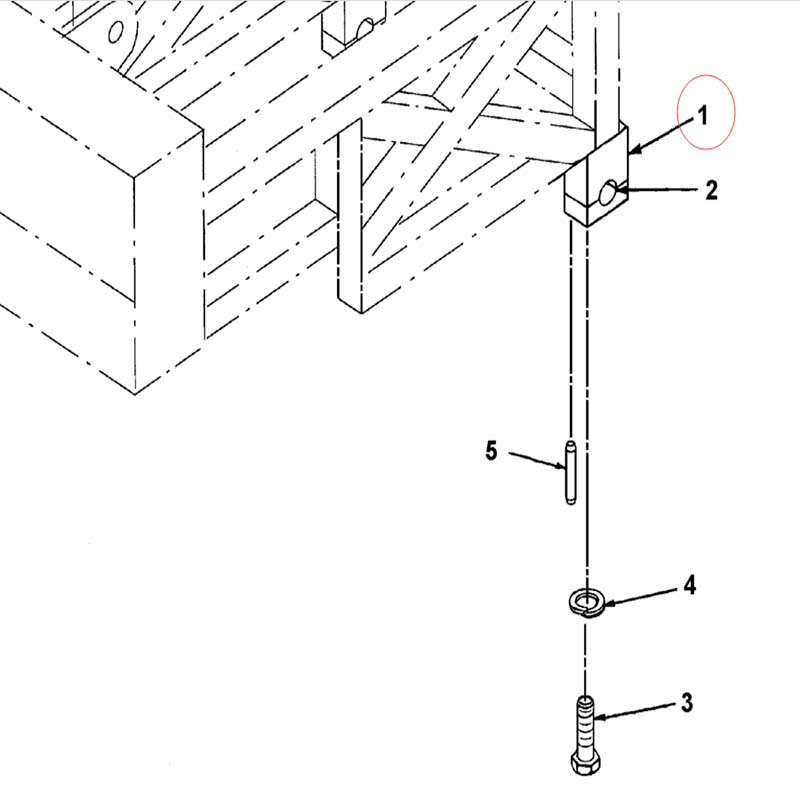 1
2
5
4
3