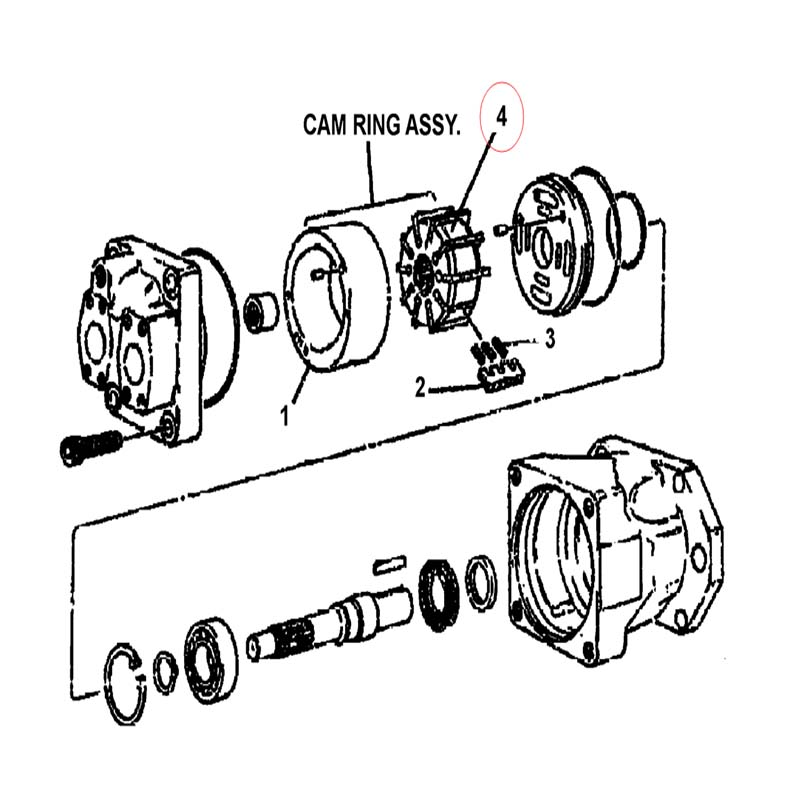 CAM RING ASSY.

4

3

2

1