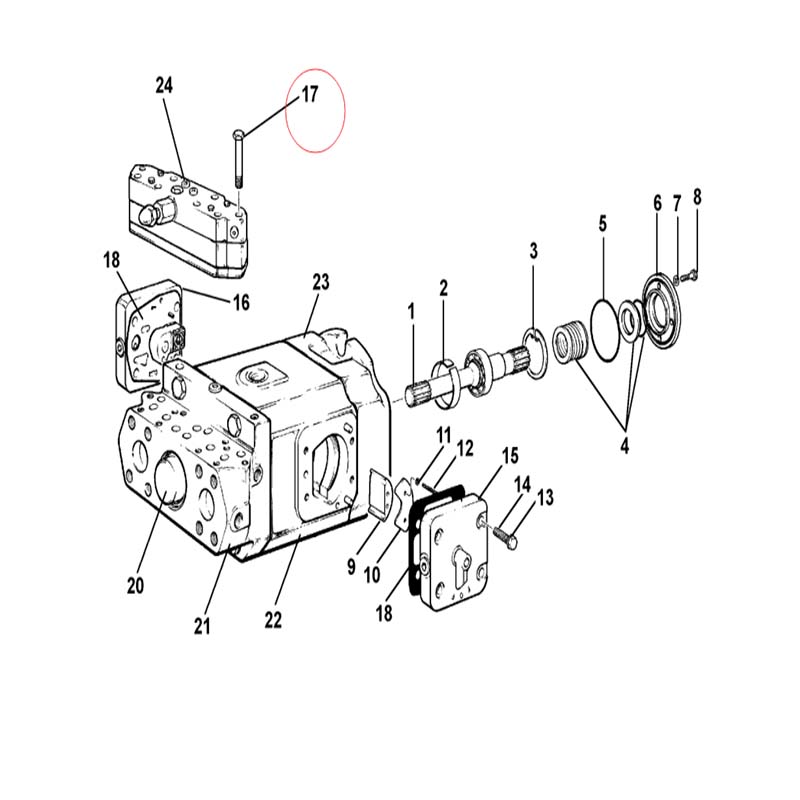 24
17
18
16
23
1
2
3
5
6
7
8
4
11
12
15
14
13
9
10
18
20
21
22