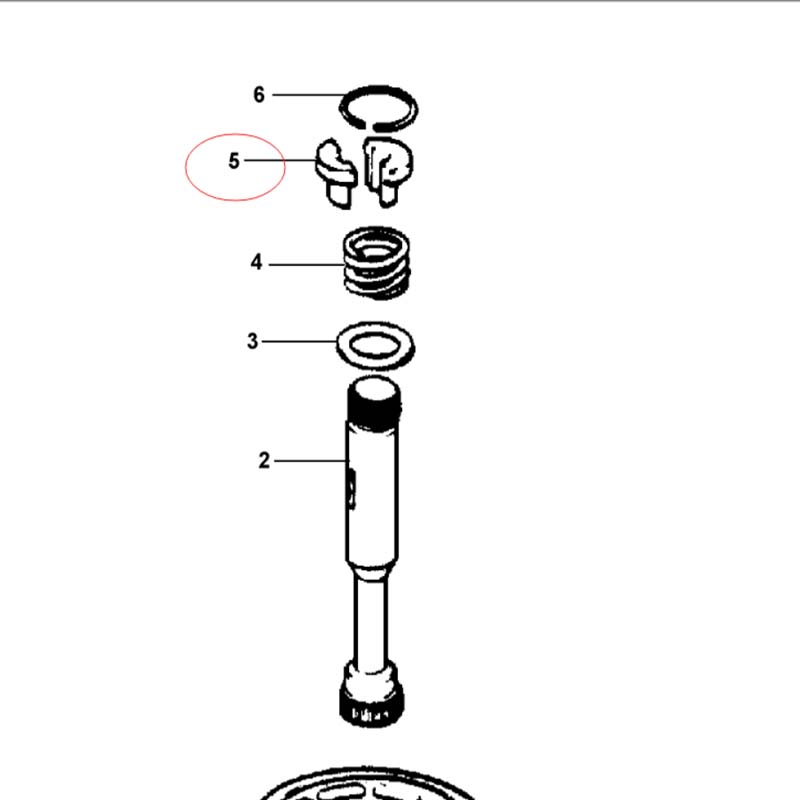 6
5
4
3
2