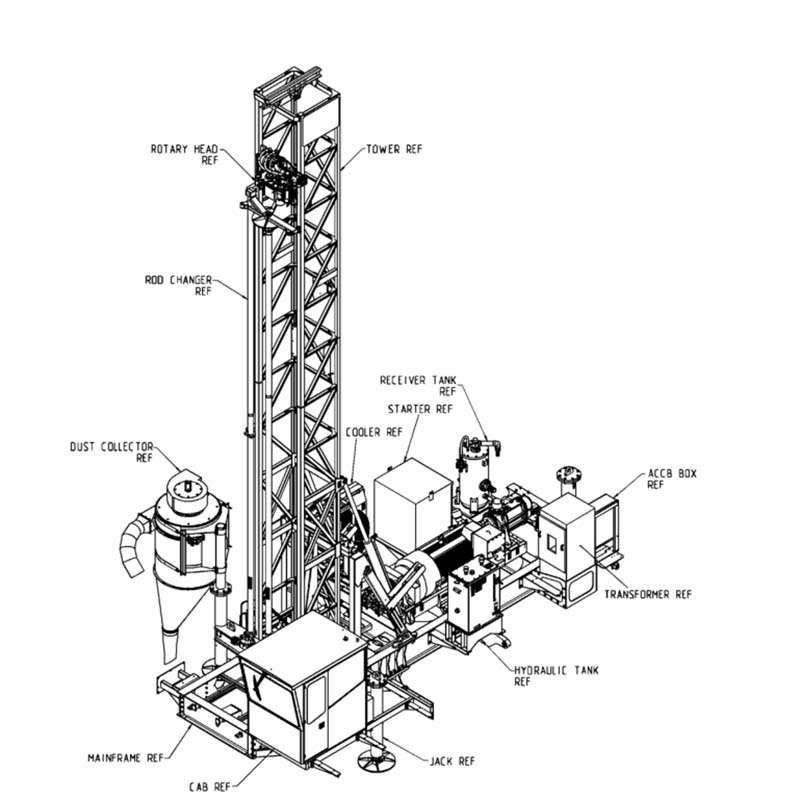 ROTARY HEAD
REF

TOWER REF

ROD CHANGER
REF

RECEIVER TANK
REF

STARTER REF

COOLER REF

DUST COLLECTOR
REF

ACCB BOX
REF

TRANSFORMER REF

HYDRAULIC TANK
REF

MAINFRAME REF

JACK REF

CAB REF