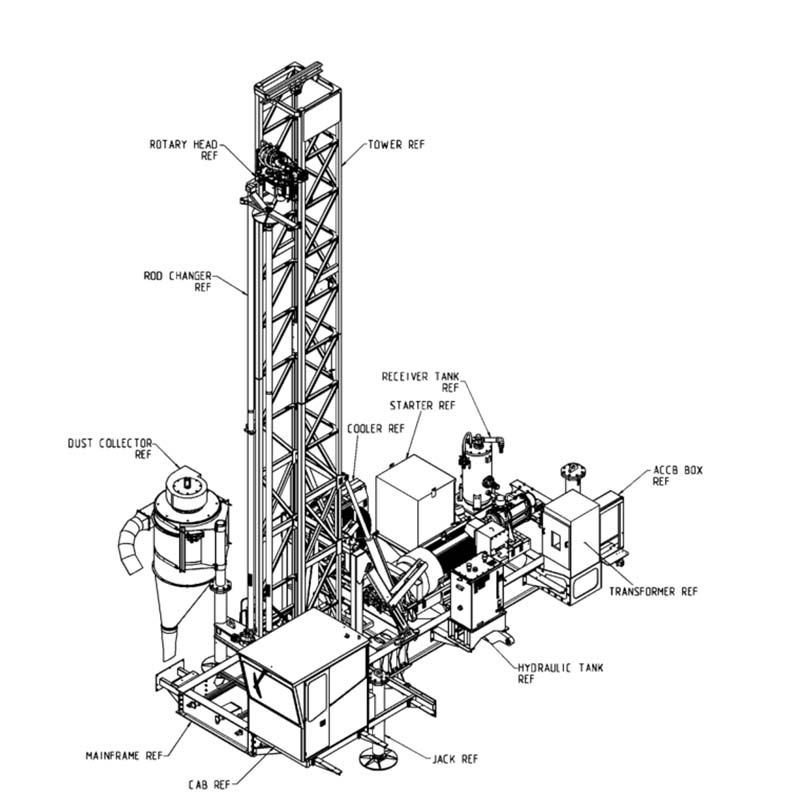 ROTARY HEAD REF

TOWER REF

ROD CHANGER REF

RECEIVER TANK REF

STARTER REF

COOLER REF

DUST COLLECTOR REF

ACCB BOX REF

TRANSFORMER REF

HYDRAULIC TANK REF

MAINFRAME REF

JACK REF

CAB REF