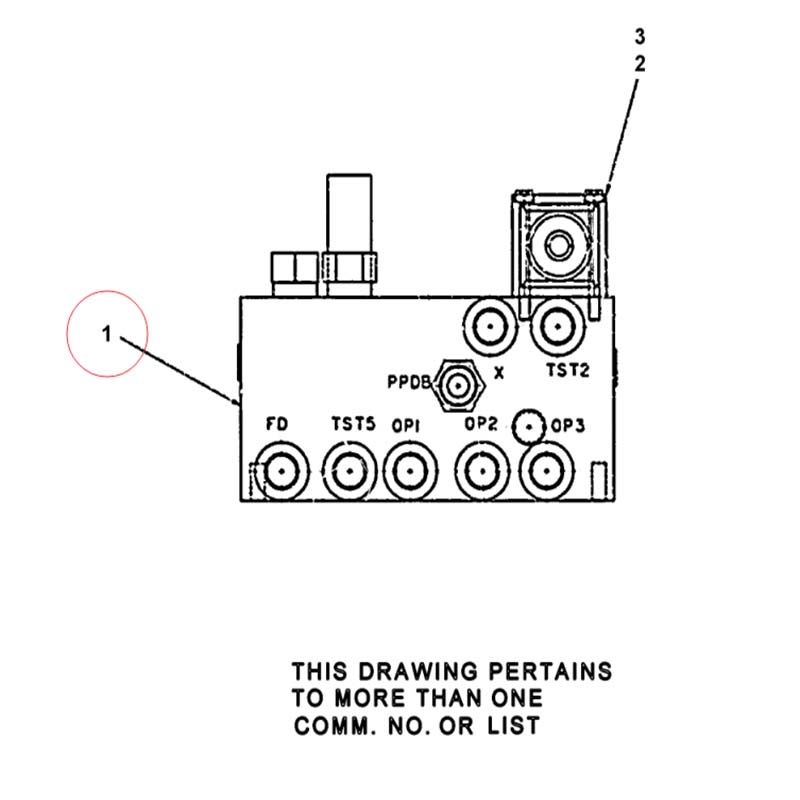 3
2

1

PPDB
X
TST2
FD
TST5
OP1
OP2
OP3

THIS DRAWING PERTAINS TO MORE THAN ONE COMM. NO. OR LIST