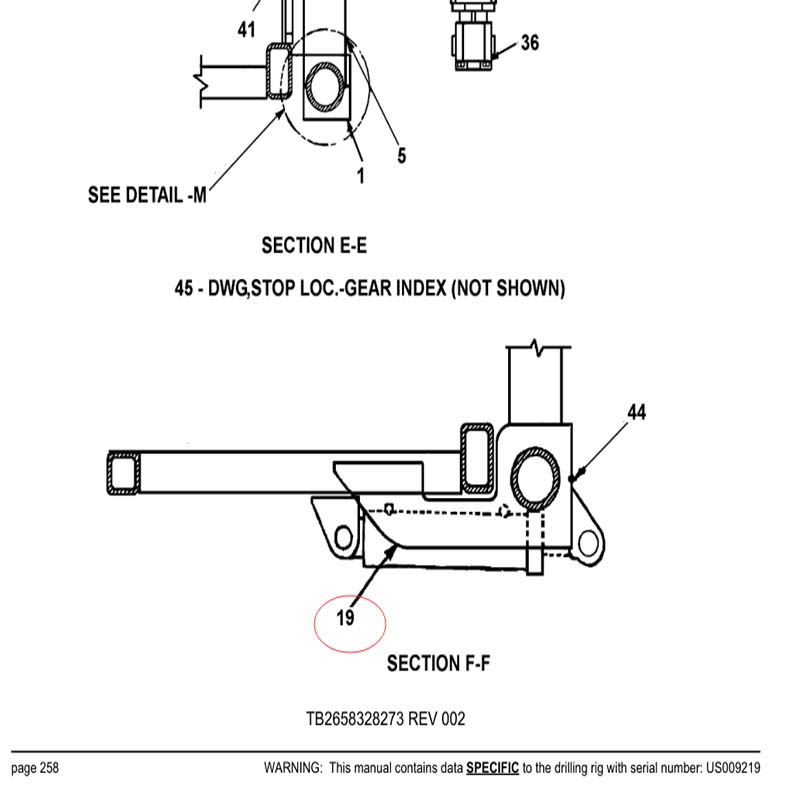 41

36

5

1

SEE DETAIL -M

SECTION E-E

45 - DWG,STOP LOC.-GEAR INDEX (NOT SHOWN)

44

19

SECTION F-F

TB2658328273 REV 002

page 258

WARNING: This manual contains data SPECIFIC to the drilling rig with serial number: US009219