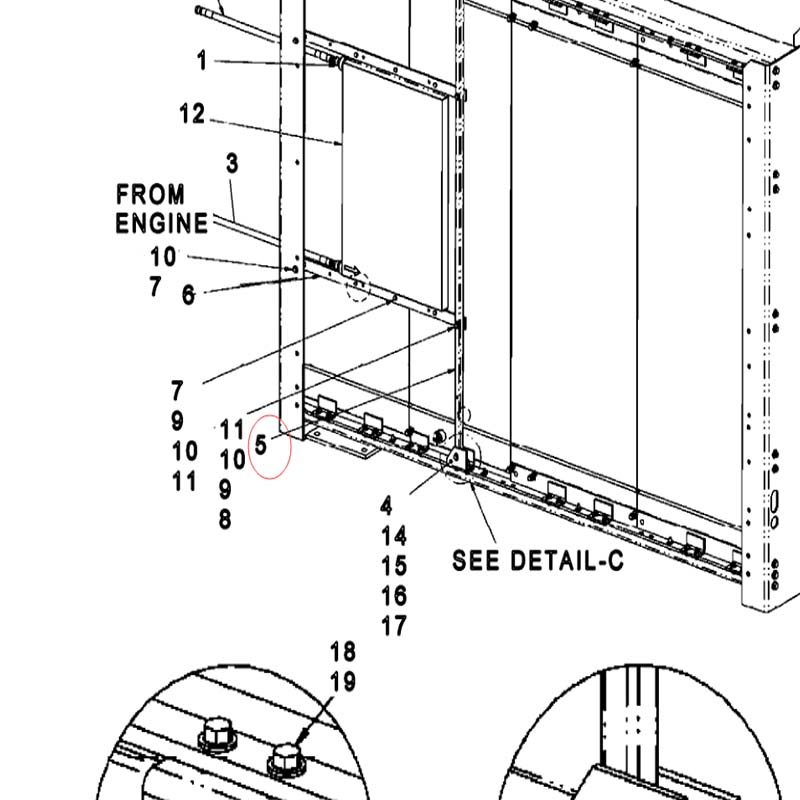 1
12
3
FROM ENGINE
10
7
6
7
9
10
11
11
10
9
8
5
4
14
15
16
17
SEE DETAIL-C
18
19