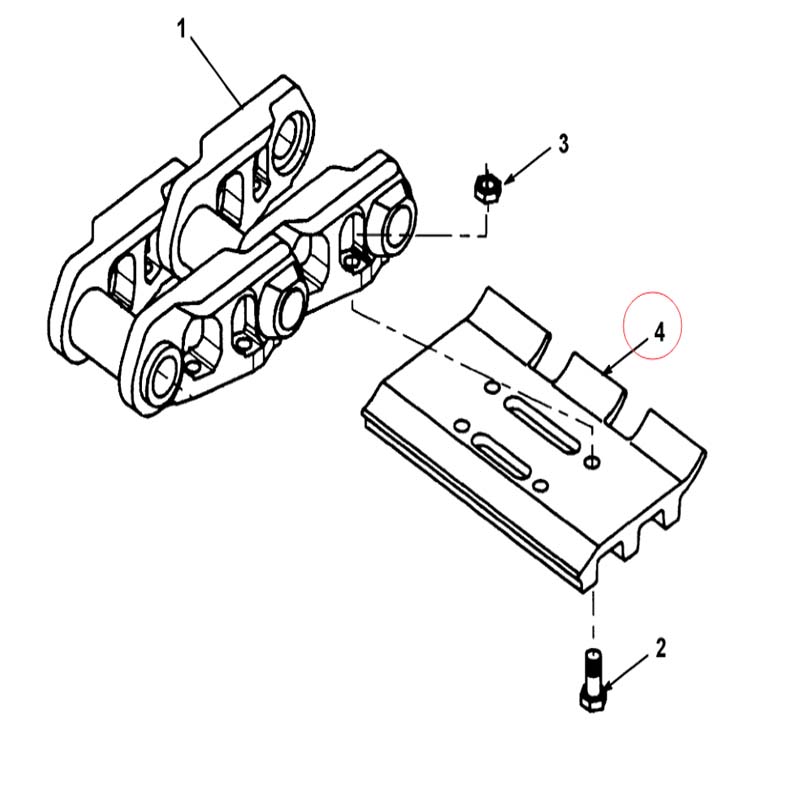 1
3
4
2