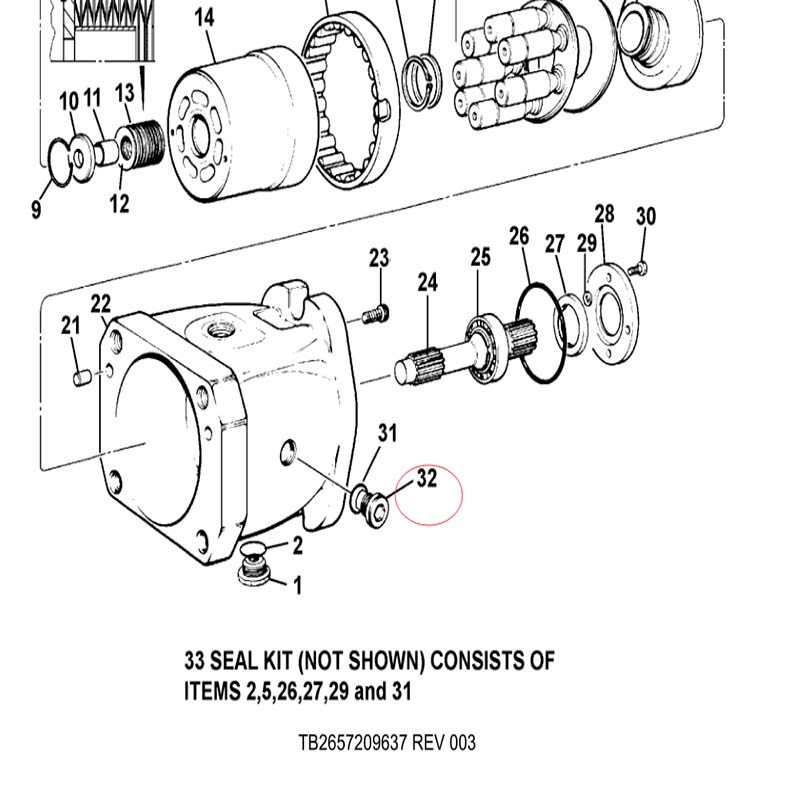 14
10 11 13
9
12
23
24
25
26
27
29
28
30
22
21
31
32
2
1

33 SEAL KIT (NOT SHOWN) CONSISTS OF ITEMS 2,5,26,27,29 and 31

TB2657209637 REV 003