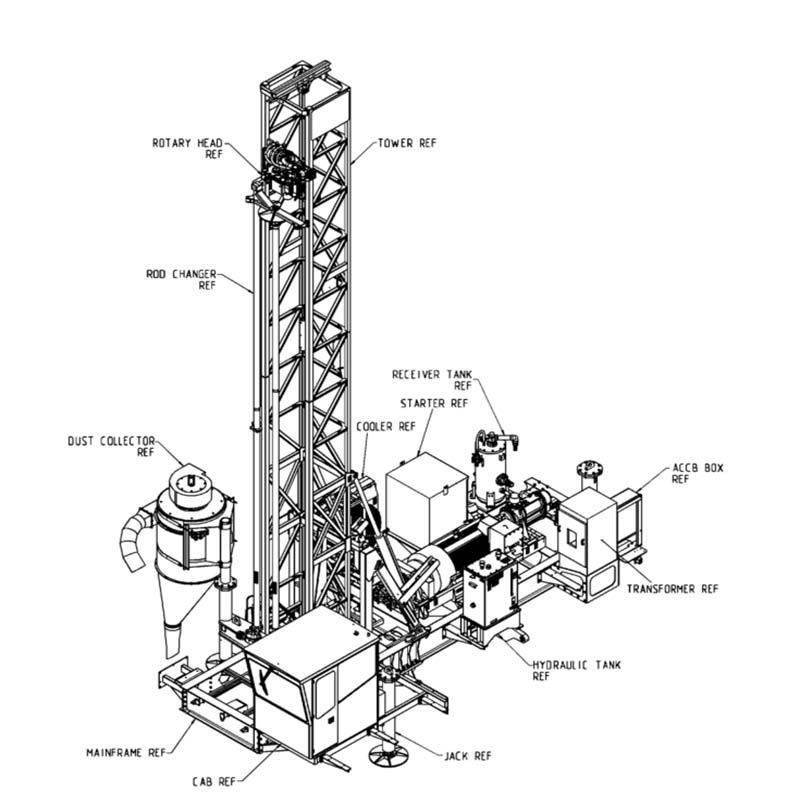 ROTARY HEAD REF

TOWER REF

ROD CHANGER REF

RECEIVER TANK REF

STARTER REF

COOLER REF

DUST COLLECTOR REF

ACCB BOX REF

TRANSFORMER REF

HYDRAULIC TANK REF

MAINFRAME REF

JACK REF

CAB REF