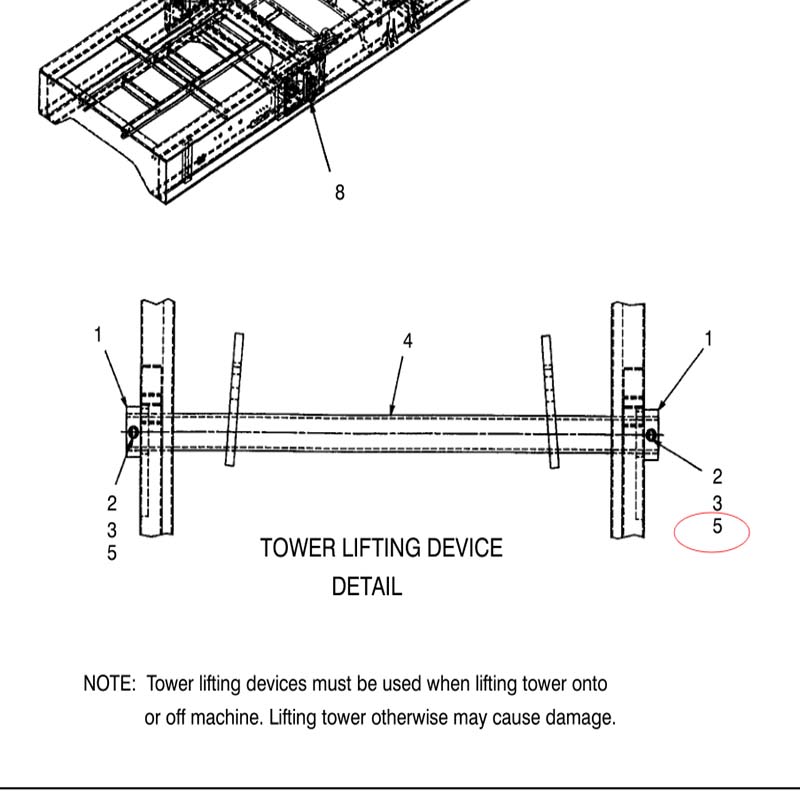 8

1

4

1

2
3
5

2
3
5

TOWER LIFTING DEVICE
DETAIL

NOTE: Tower lifting devices must be used when lifting tower onto or off machine. Lifting tower otherwise may cause damage.