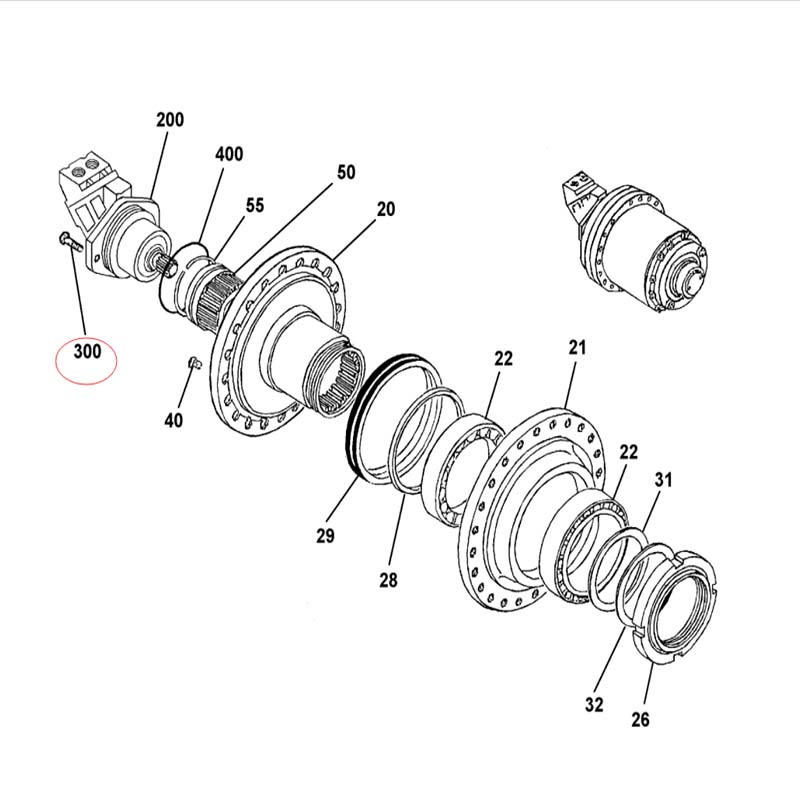 200
400
50
55
20
300
40
22
21
22
31
29
28
32
26