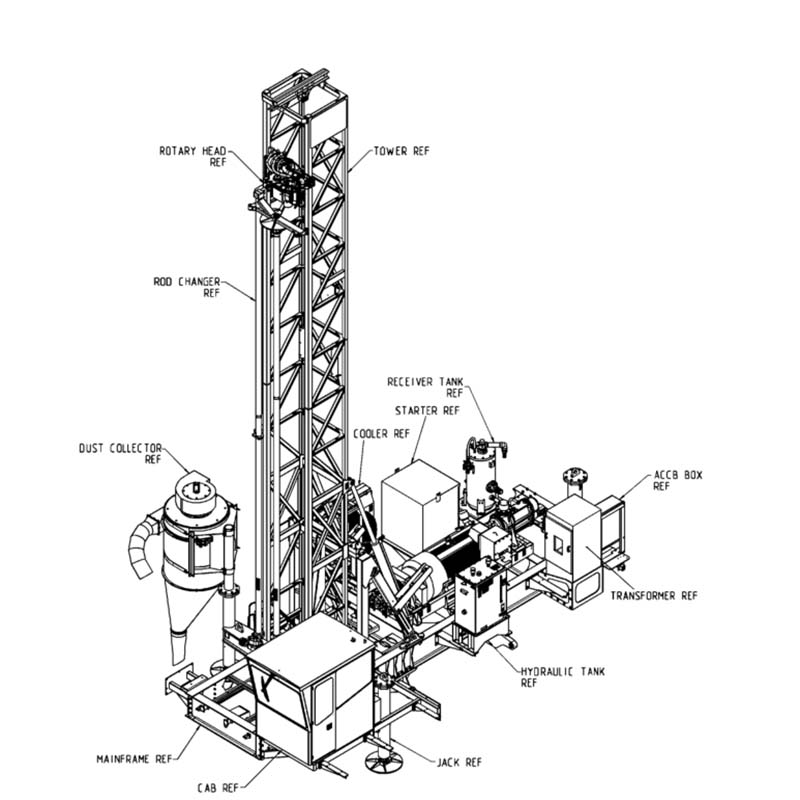 ROTARY HEAD REF

TOWER REF

ROD CHANGER REF

RECEIVER TANK REF

STARTER REF

COOLER REF

DUST COLLECTOR REF

ACCB BOX REF

TRANSFORMER REF

HYDRAULIC TANK REF

MAINFRAME REF

JACK REF

CAB REF