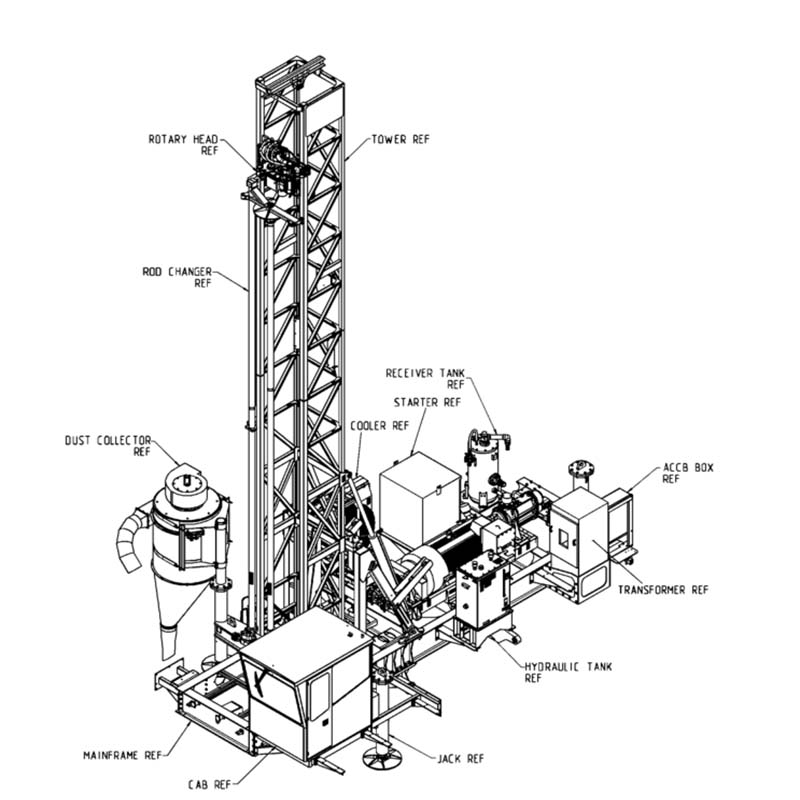 ROTARY HEAD REF
TOWER REF
ROD CHANGER REF
RECEIVER TANK REF
STARTER REF
COOLER REF
DUST COLLECTOR REF
ACCB BOX REF
TRANSFORMER REF
HYDRAULIC TANK REF
MAINFRAME REF
JACK REF
CAB REF