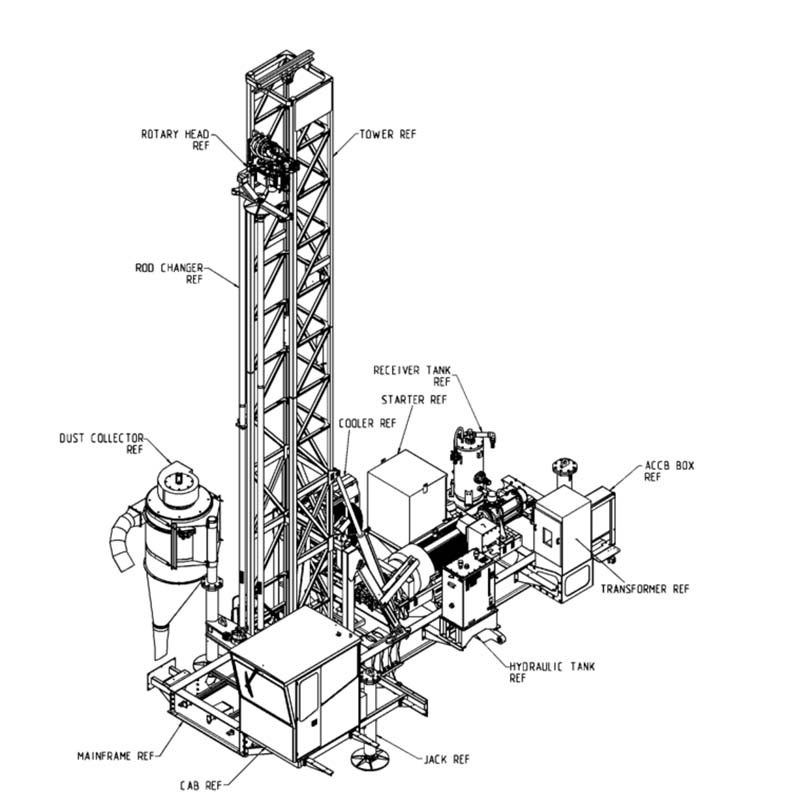 ROTARY HEAD REF

TOWER REF

ROD CHANGER REF

RECEIVER TANK REF

STARTER REF

COOLER REF

DUST COLLECTOR REF

ACCB BOX REF

TRANSFORMER REF

HYDRAULIC TANK REF

MAINFRAME REF

JACK REF

CAB REF