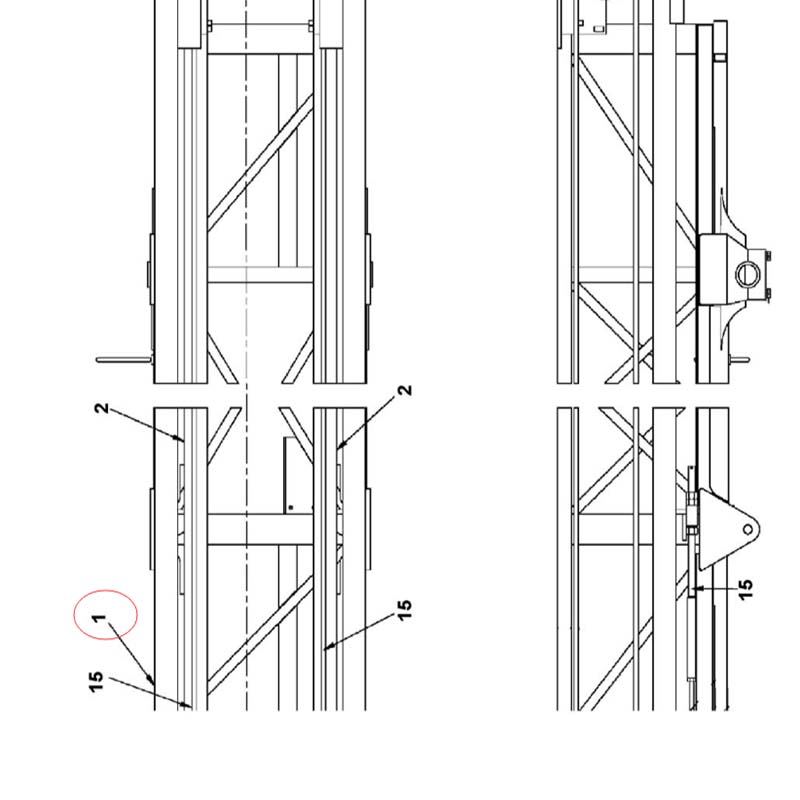 2
2
1
15
15
15