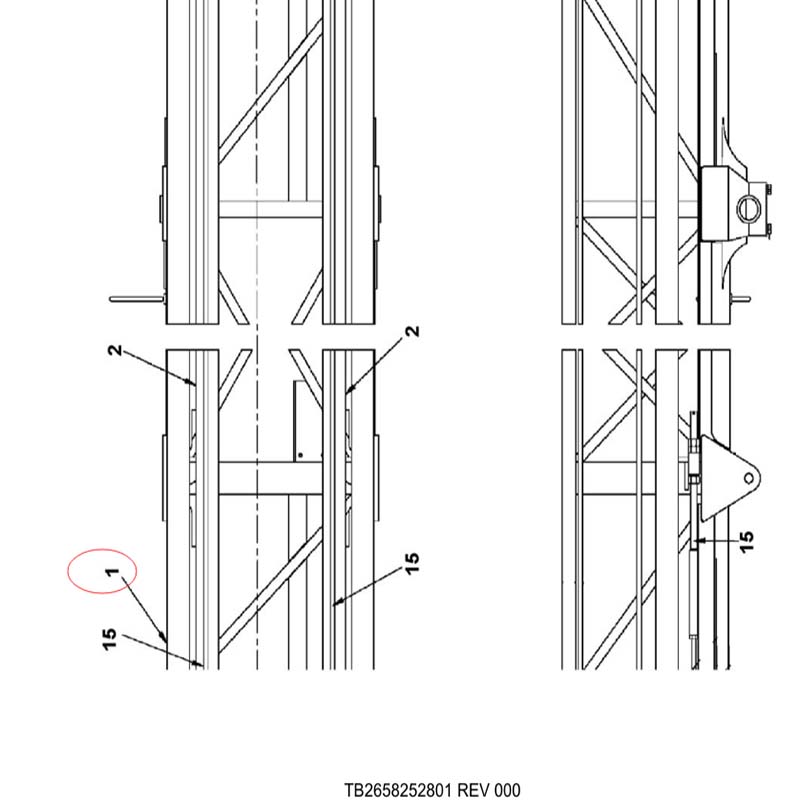 2
2
1
15
15
15
TB2658252801 REV 000