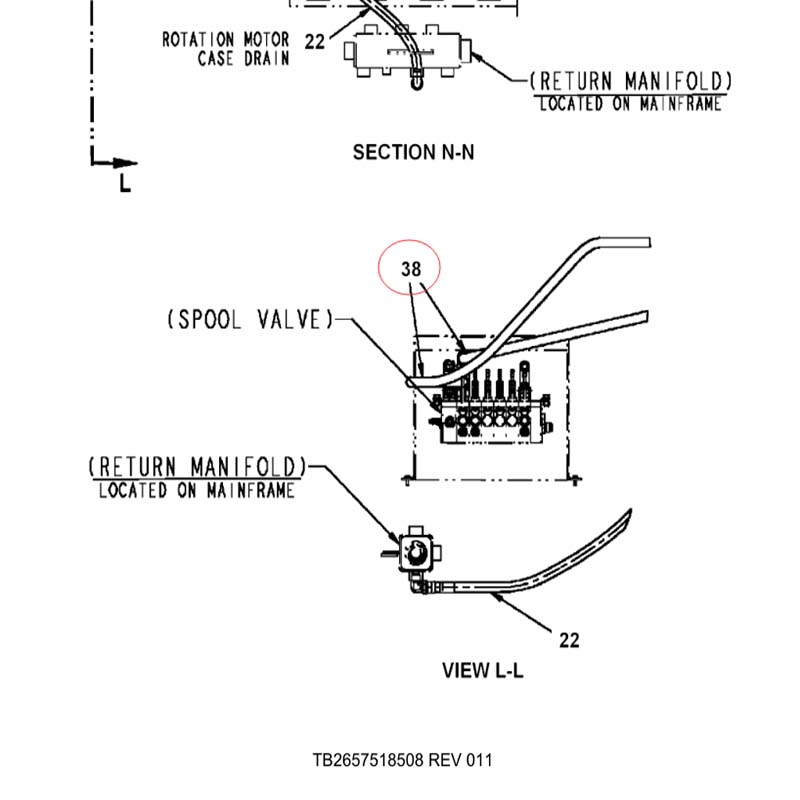 ROTATION MOTOR CASE DRAIN

22

(RETURN MANIFOLD)
LOCATED ON MAINFRAME

SECTION N-N

L

38

(SPOOL VALVE)

(RETURN MANIFOLD)
LOCATED ON MAINFRAME

22

VIEW L-L

TB2657518508 REV 011