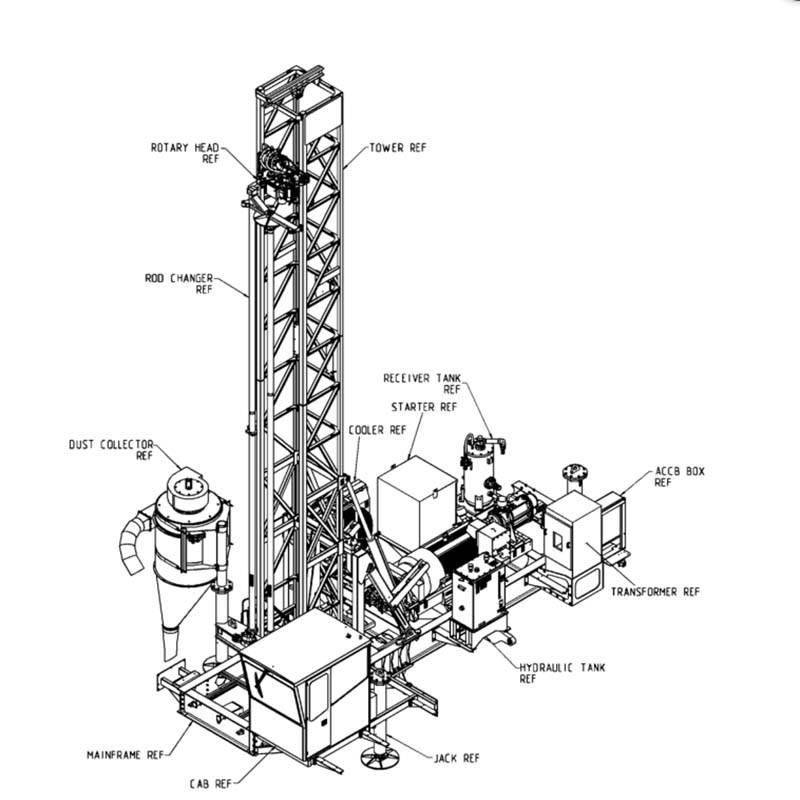 ROTARY HEAD REF

TOWER REF

ROD CHANGER REF

RECEIVER TANK REF

STARTER REF

COOLER REF

DUST COLLECTOR REF

ACCB BOX REF

TRANSFORMER REF

HYDRAULIC TANK REF

MAINFRAME REF

JACK REF

CAB REF