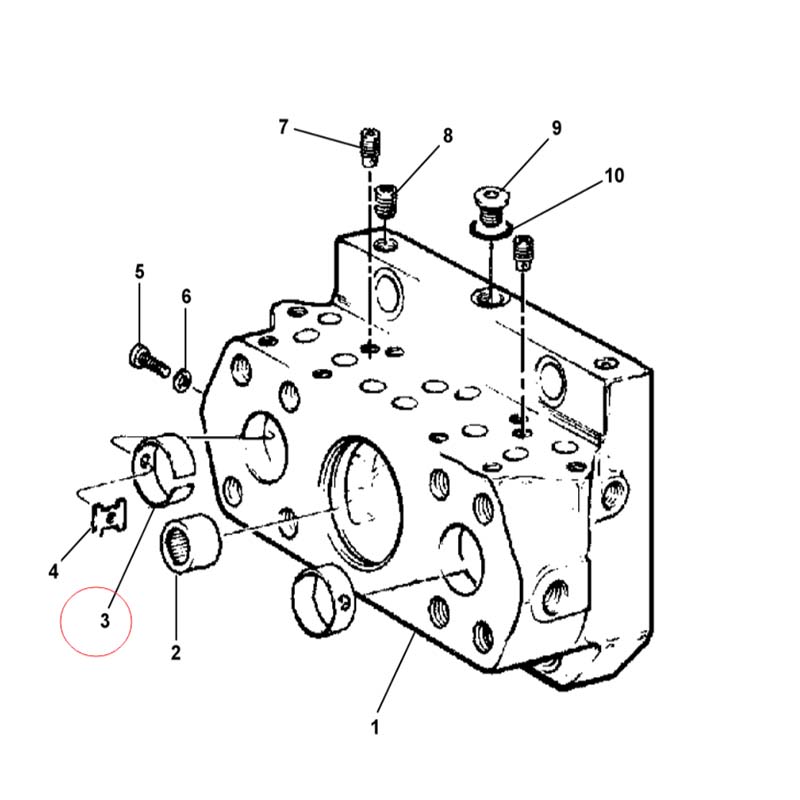 7
8
9
10
5
6
4
3
2
1