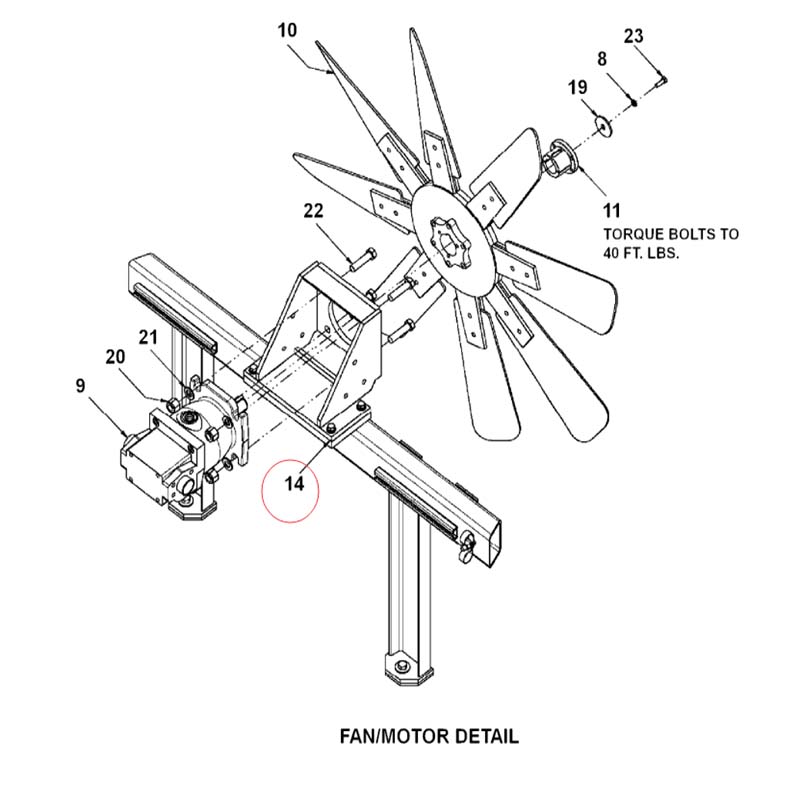 10
23
8
19
11
TORQUE BOLTS TO 40 FT. LBS.
22
21
20
9
14
FAN/MOTOR DETAIL