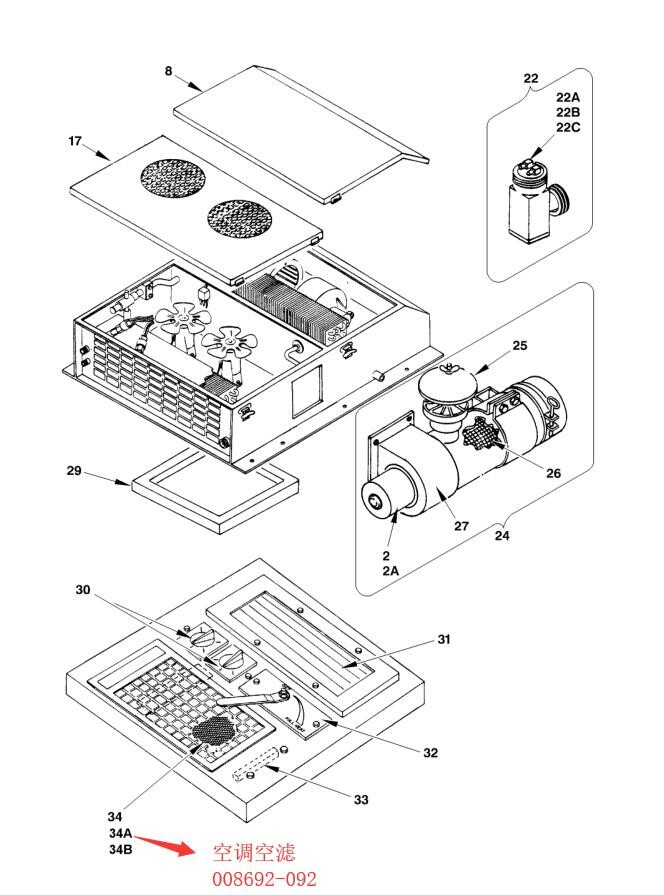 8
17
22
22A
22B
22C
25
26
27
24
2
2A
29
30
31
32
33
34
34A
34B
空调空滤
008692-092