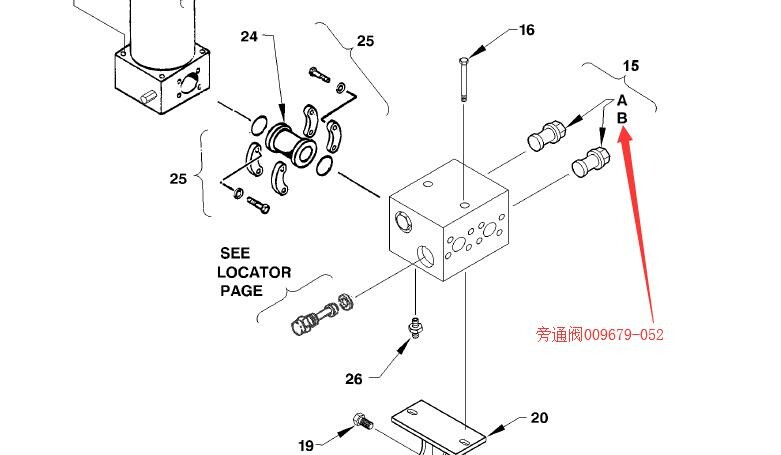 24
25
16
15
A
B
25
SEE
LOCATOR
PAGE
旁通阀009679-052
26
20
19