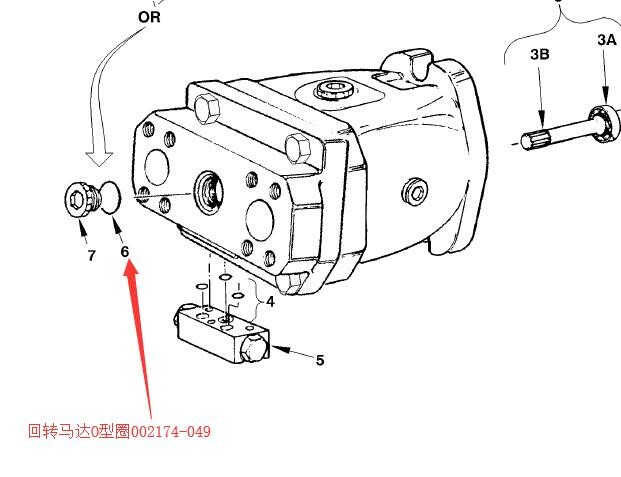 OR

3B

3A

7

6

4

5

回转马达0型圈002174-049