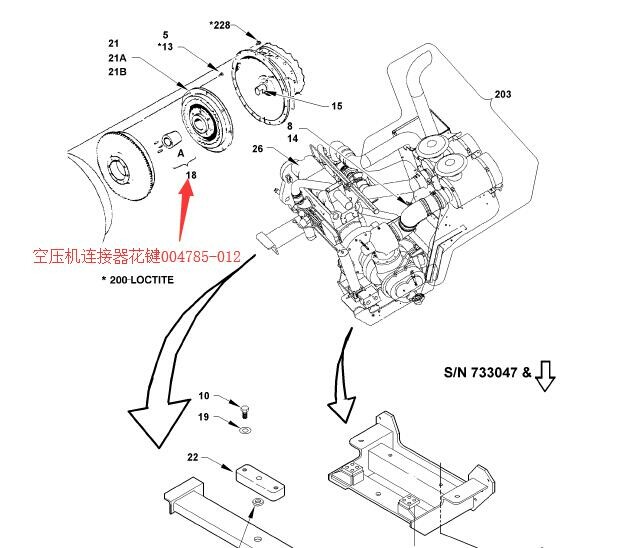 *228

5
*13

21
21A
21B

15

203

8
14

26

A

18

空压机连接器花键004785-012

* 200-LOCTITE

S/N 733047 &

10

19

22