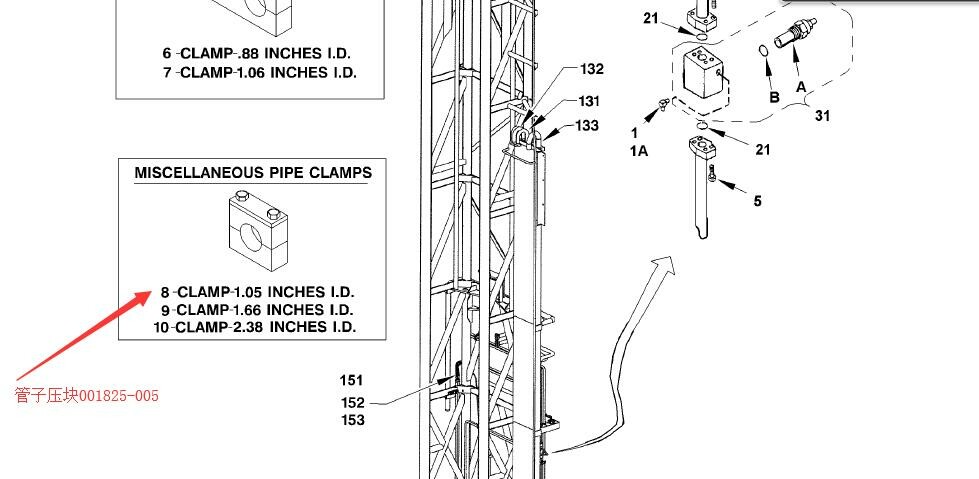 6 -CLAMP-.88 INCHES I.D.
7 -CLAMP-1.06 INCHES I.D.

MISCELLANEOUS PIPE CLAMPS

8 -CLAMP-1.05 INCHES I.D.
9 -CLAMP-1.66 INCHES I.D.
10 -CLAMP-2.38 INCHES I.D.

管子压块001825-005

132
131
133

151
152
153

21
B
A
31
1
1A
21
5