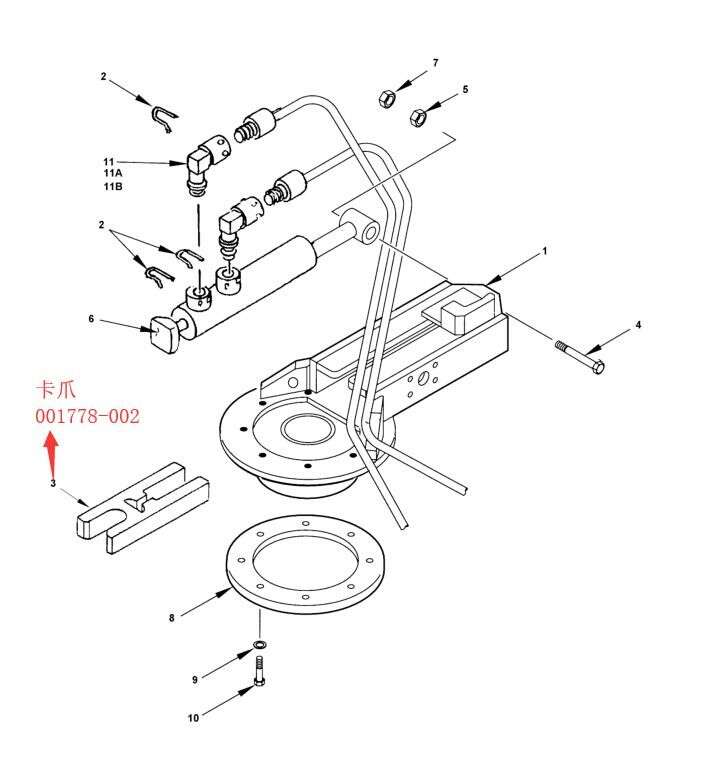 2
7
5
11
11A
11B
2
1
6
4
卡爪
001778-002
3
8
9
10