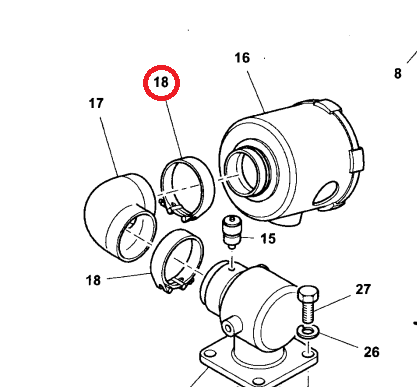 16
8
18
17
15
18
27
26