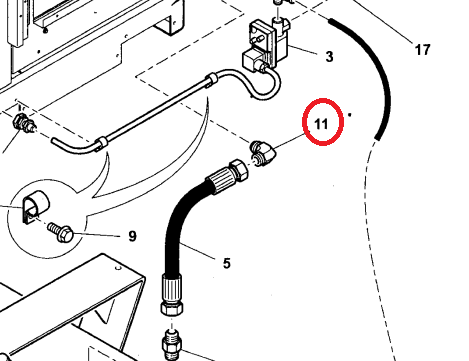 17
3
11
9
5