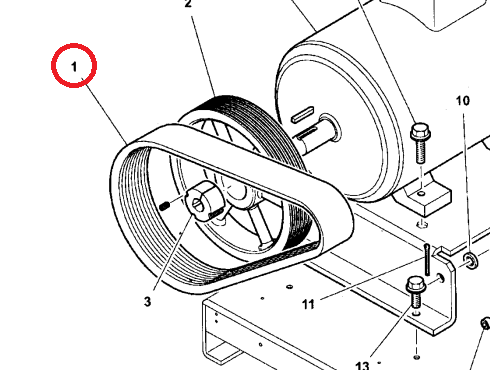 2
1
10
3
11
13