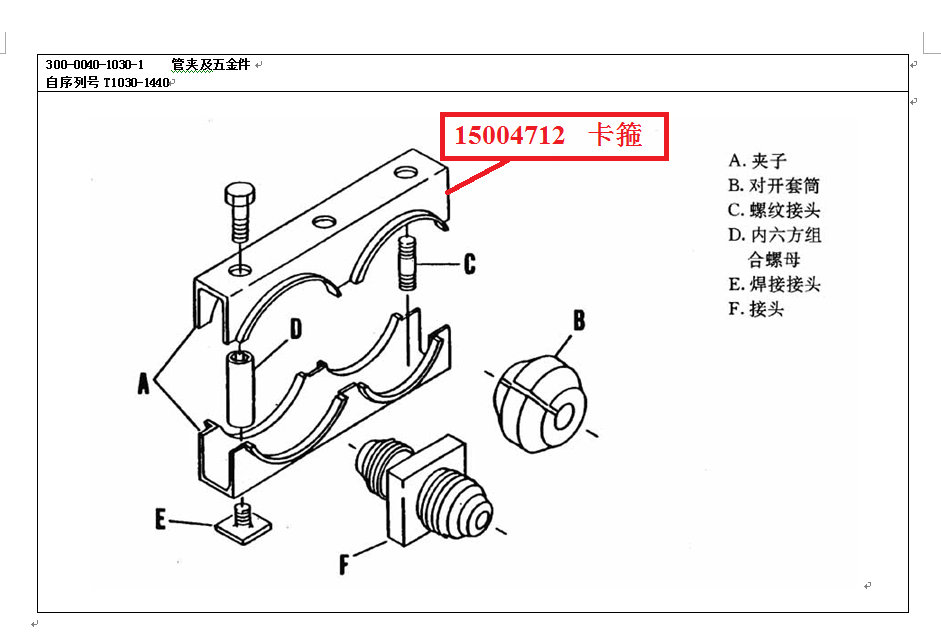 300-0040-1030-1 管夹及五金件
自序列号 T1030-1440

15004712 卡箍

A. 夹子
B. 对开套筒
C. 螺纹接头
D. 内六方组合螺母
E. 焊接接头
F. 接头

C
D
A
B
E
F