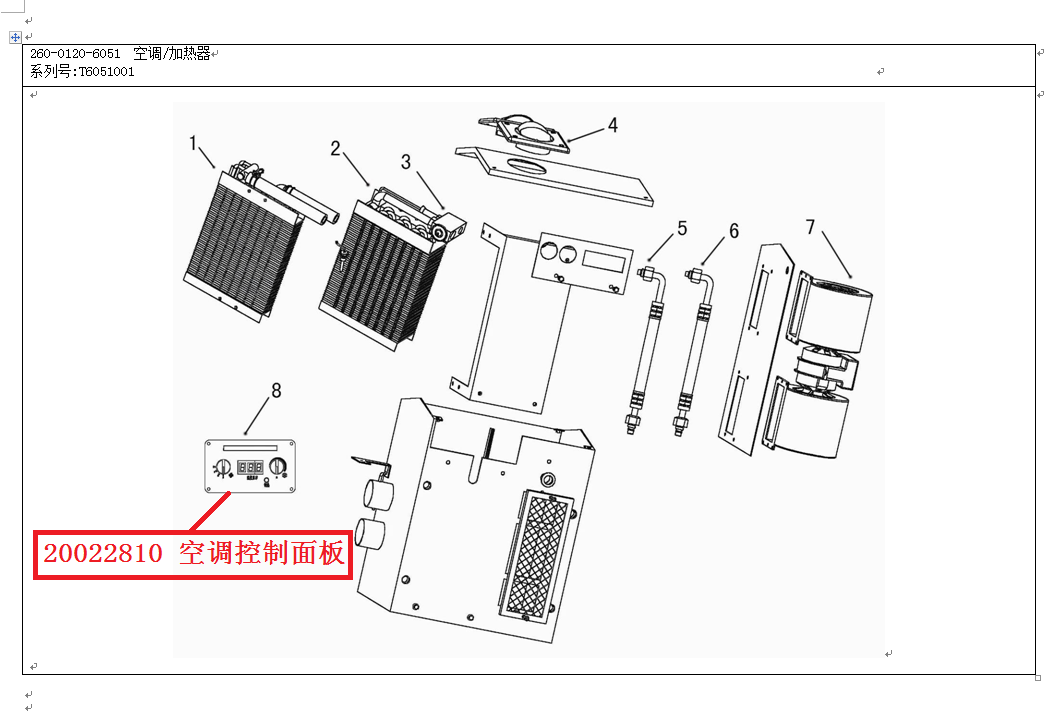 260-0120-6051 空调/加热器
系列号:T6051001

1
2
3
4
5
6
7
8

20022810 空调控制面板