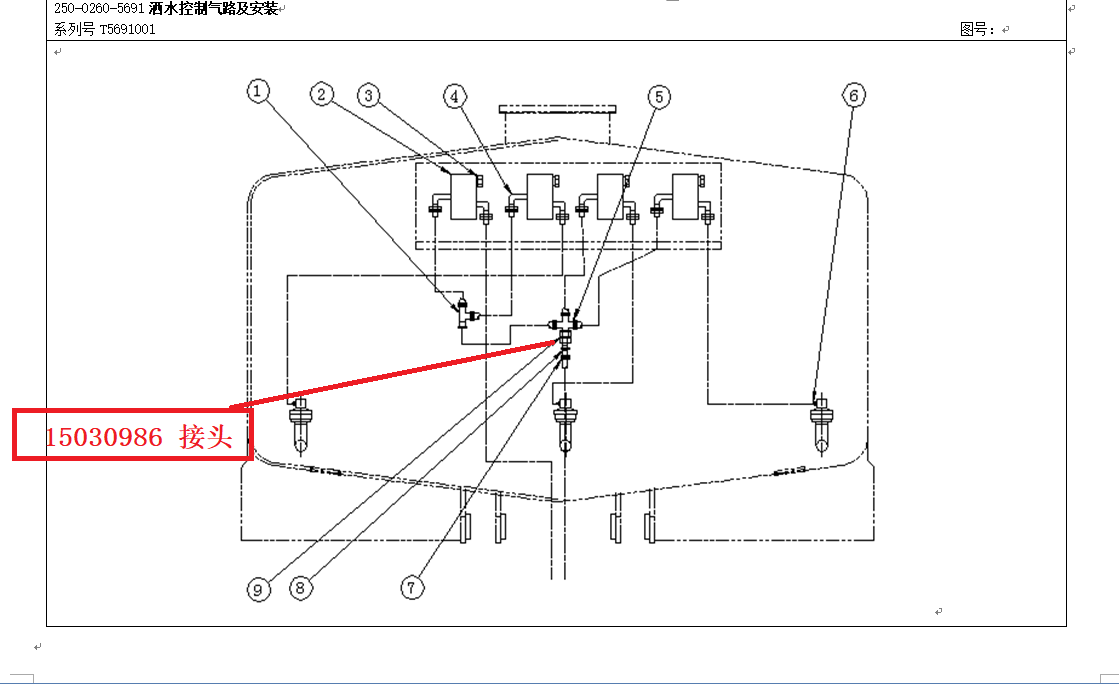 250-0260-5691 洒水控制气路及安装
系列号 T5691001　　图号：

1
2
3
4
5
6

15030986 接头

9
8
7