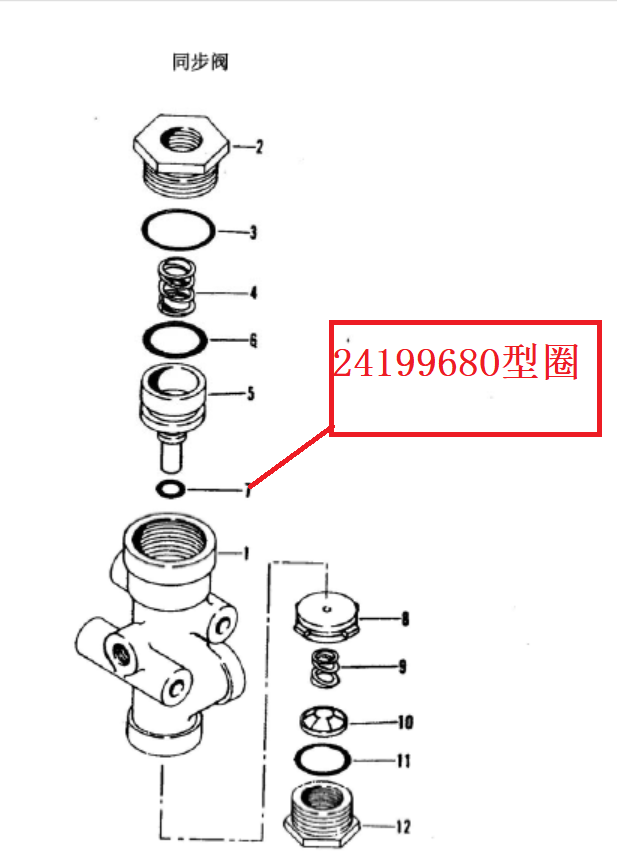 同步阀

2

3

4

6

5

24199680型圈

7

1

8

9

10

11

12